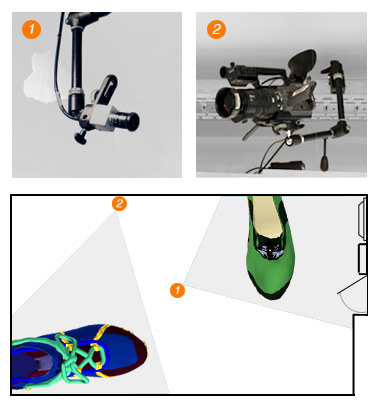 1

2

2

1